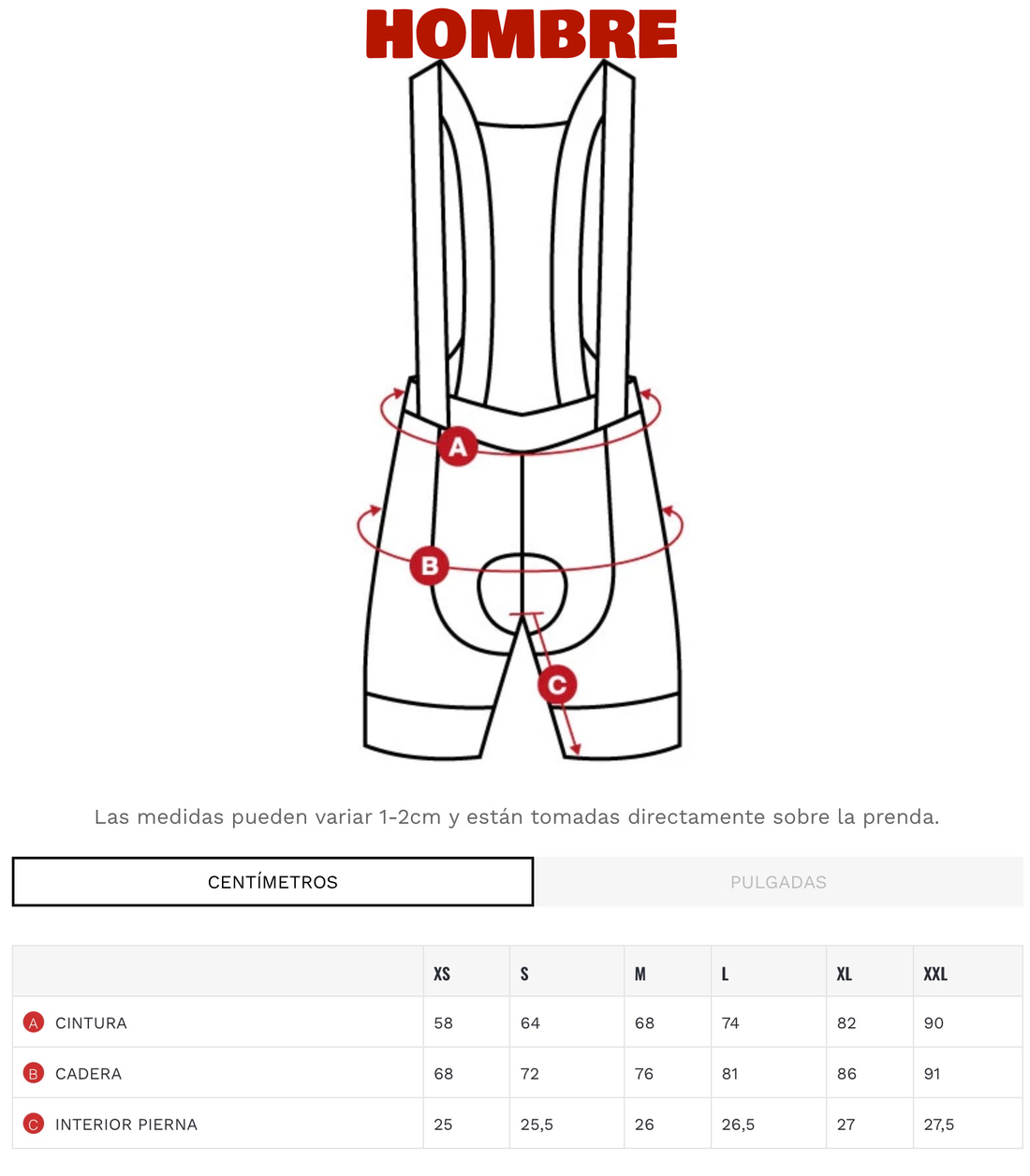 HOMBRE

A

B

C

Las medidas pueden variar 1-2cm y están tomadas directamente sobre la prenda.

CENTÍMETROS

PULGADAS

| | XS | S | M | L | XL | XXL |
|---|---|---|---|---|---|---|
| A CINTURA | 58 | 64 | 68 | 74 | 82 | 90 |
| B CADERA | 68 | 72 | 76 | 81 | 86 | 91 |
| C INTERIOR PIERNA | 25 | 25,5 | 26 | 26,5 | 27 | 27,5 |